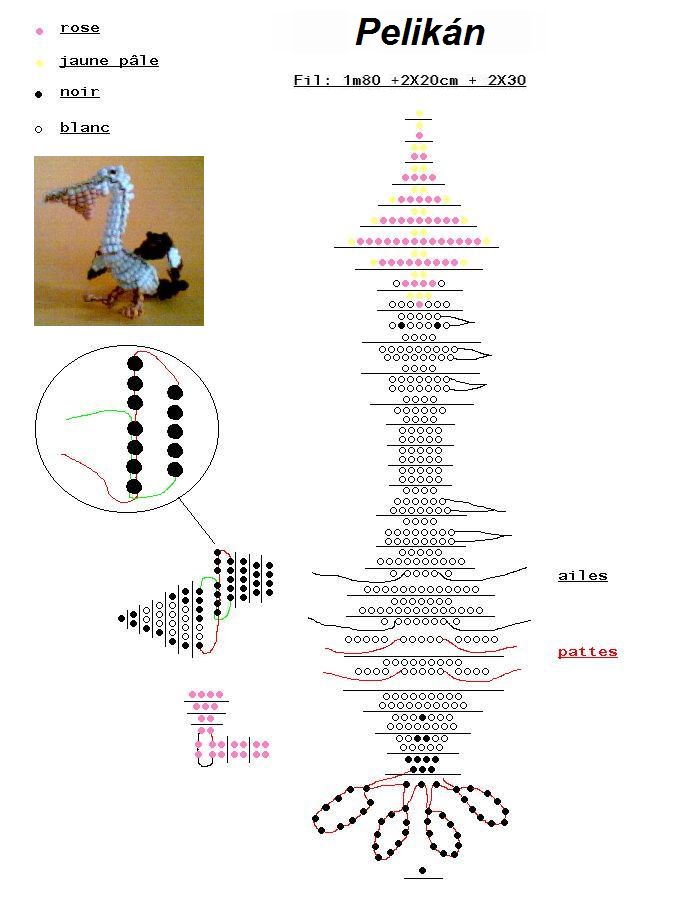 rose

jaune pâle

noir

blanc

Pelikán

Fil: 1m80 +2X20cm + 2X30

ailes

pattes